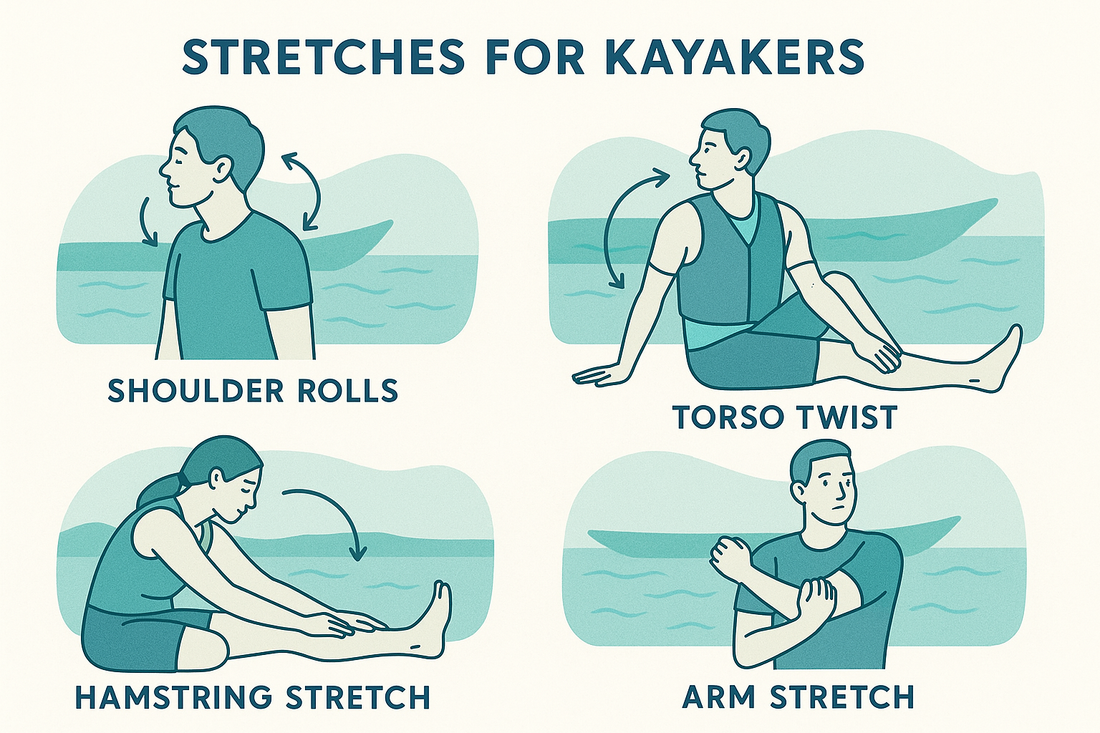 STRETCHES FOR KAYAKERS

SHOULDER ROLLS

TORSO TWIST

HAMSTRING STRETCH

ARM STRETCH